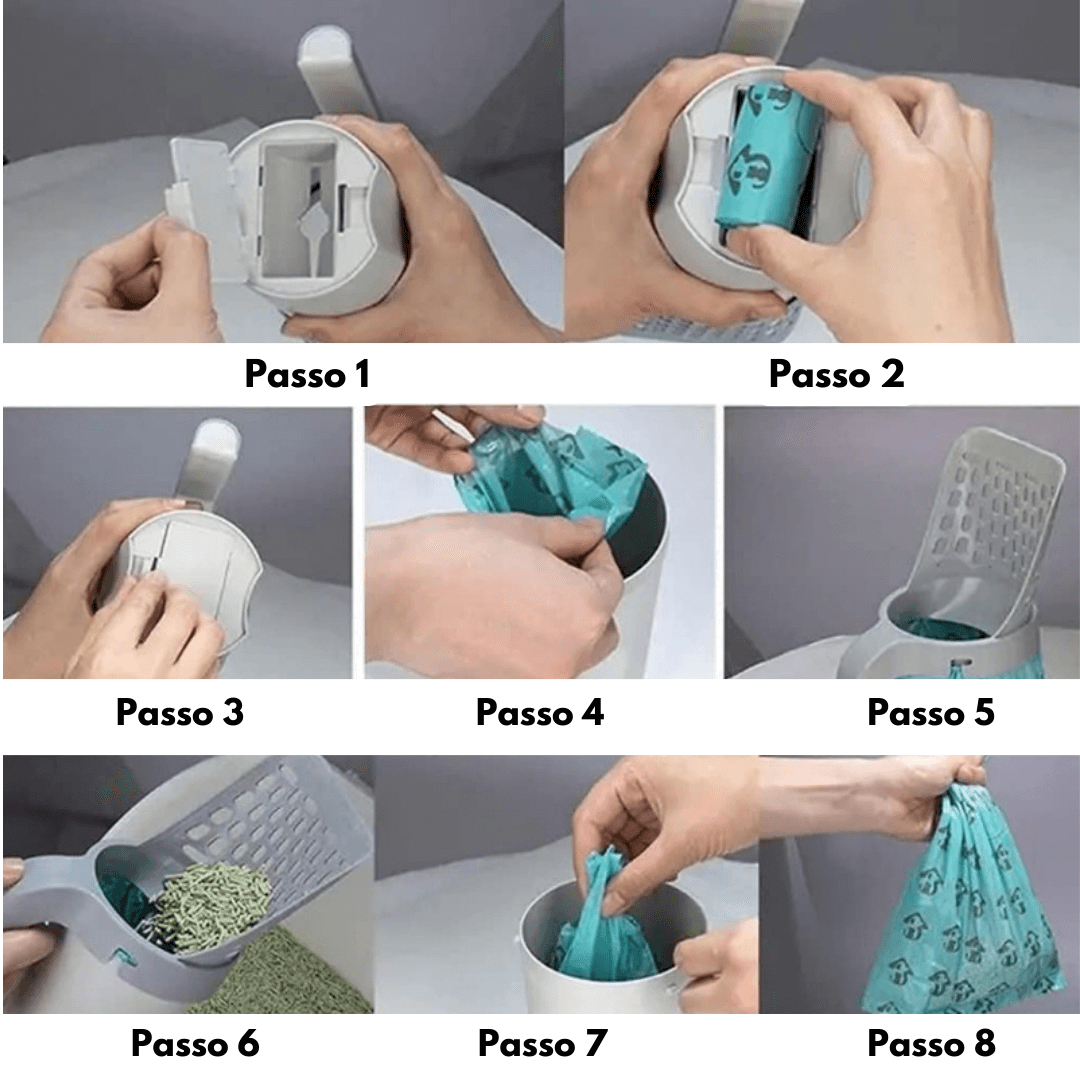 Passo 1
Passo 2
Passo 3
Passo 4
Passo 5
Passo 6
Passo 7
Passo 8